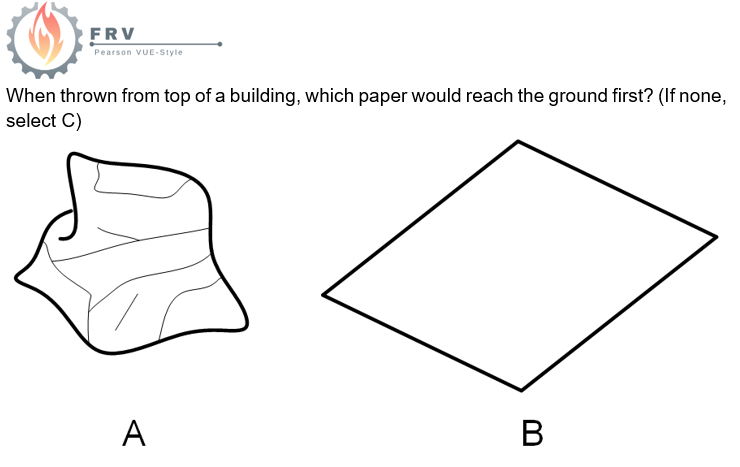 FRV
Pearson VUE-Style

When thrown from top of a building, which paper would reach the ground first? (If none, select C)

A

B